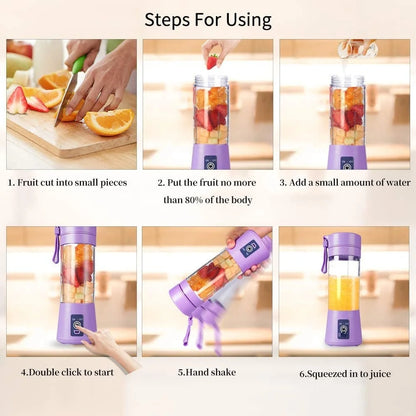 Steps For Using

1. Fruit cut into small pieces

2. Put the fruit no more than 80% of the body

3. Add a small amount of water

4.Double click to start

5.Hand shake

6.Squeezed in to juice