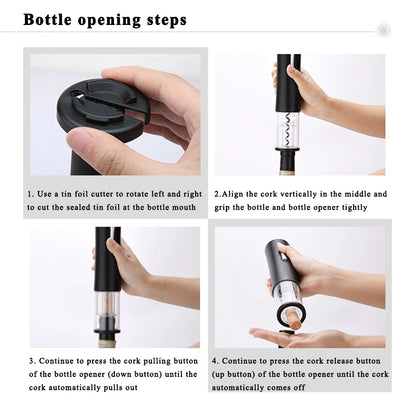 Bottle opening steps

1. Use a tin foil cutter to rotate left and right to cut the sealed tin foil at the bottle mouth

2.Align the cork vertically in the middle and grip the bottle and bottle opener tightly

3. Continue to press the cork pulling button of the bottle opener (down button) until the cork automatically pulls out

4. Continue to press the cork release button (up button) of the bottle opener until the cork automatically comes off