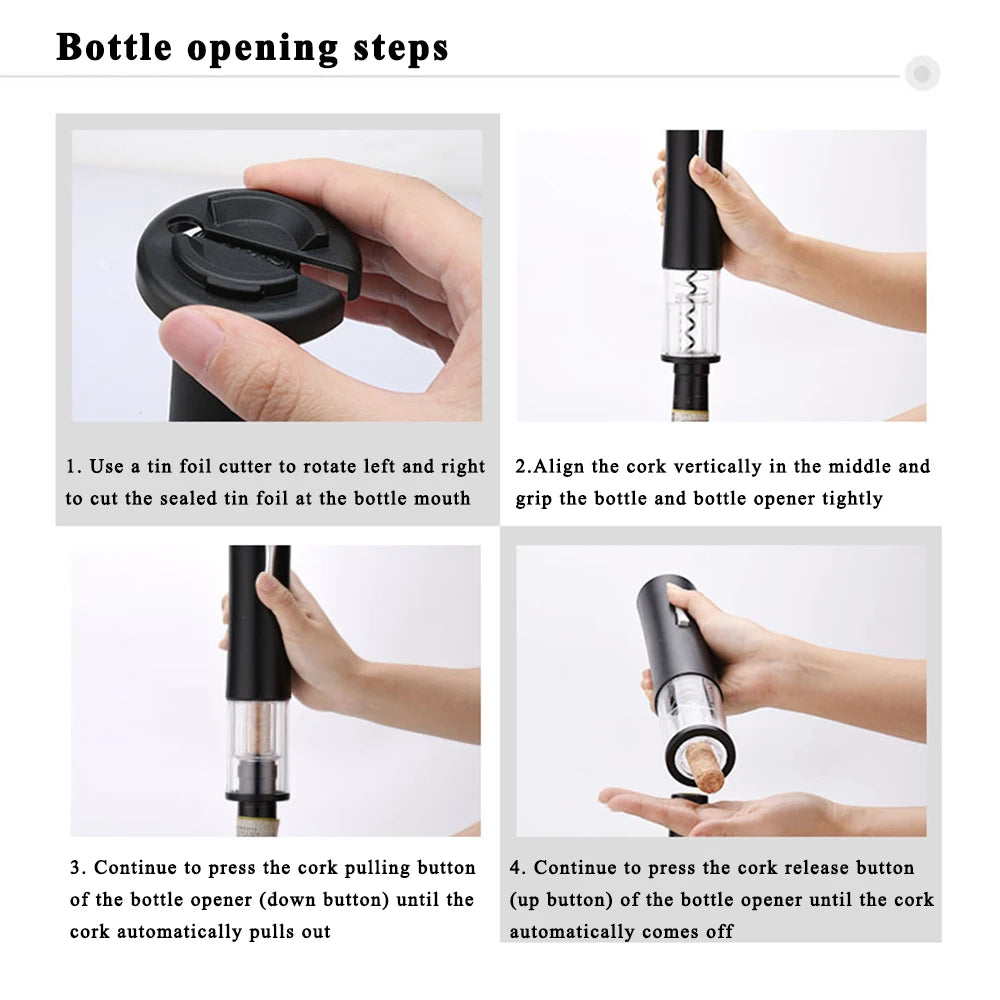 Bottle opening steps

1. Use a tin foil cutter to rotate left and right to cut the sealed tin foil at the bottle mouth

2.Align the cork vertically in the middle and grip the bottle and bottle opener tightly

3. Continue to press the cork pulling button of the bottle opener (down button) until the cork automatically pulls out

4. Continue to press the cork release button (up button) of the bottle opener until the cork automatically comes off