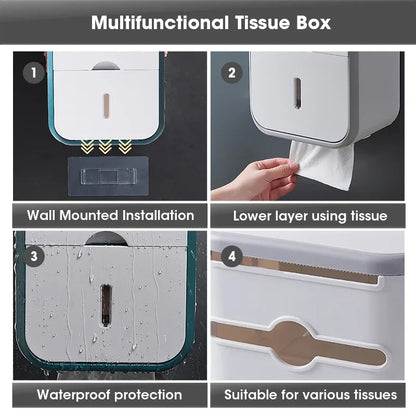 Multifunctional Tissue Box

1

Wall Mounted Installation

2

Lower layer using tissue

3

Waterproof protection

4

Suitable for various tissues