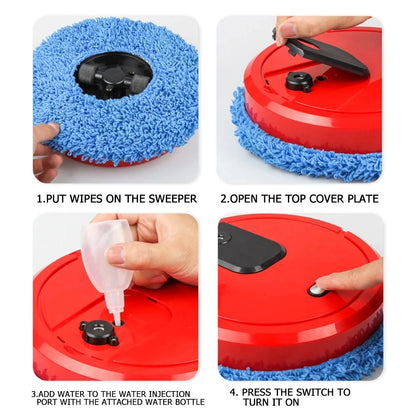 1.PUT WIPES ON THE SWEEPER

2.OPEN THE TOP COVER PLATE

3.ADD WATER TO THE WATER INJECTION PORT WITH THE ATTACHED WATER BOTTLE

4. PRESS THE SWITCH TO TURN IT ON