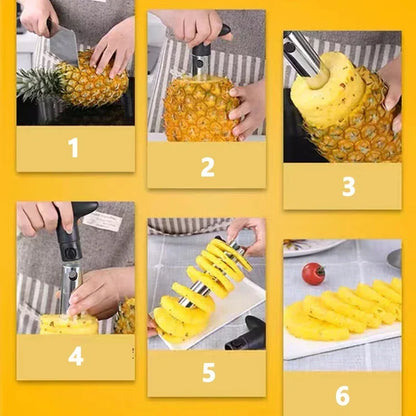 1

2

3

4

5

6