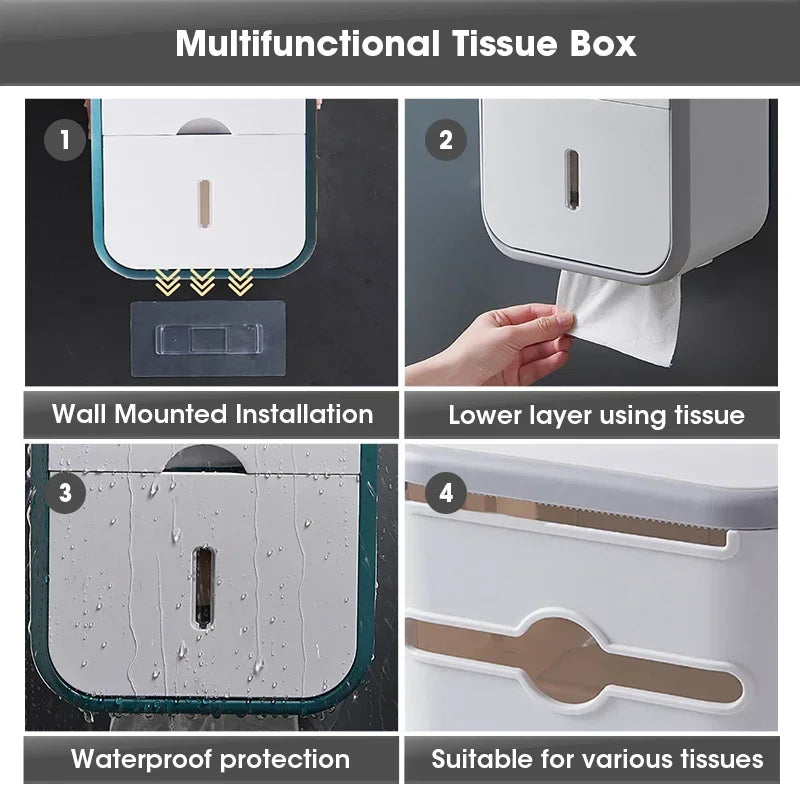 Multifunctional Tissue Box

1

Wall Mounted Installation

2

Lower layer using tissue

3

Waterproof protection

4

Suitable for various tissues